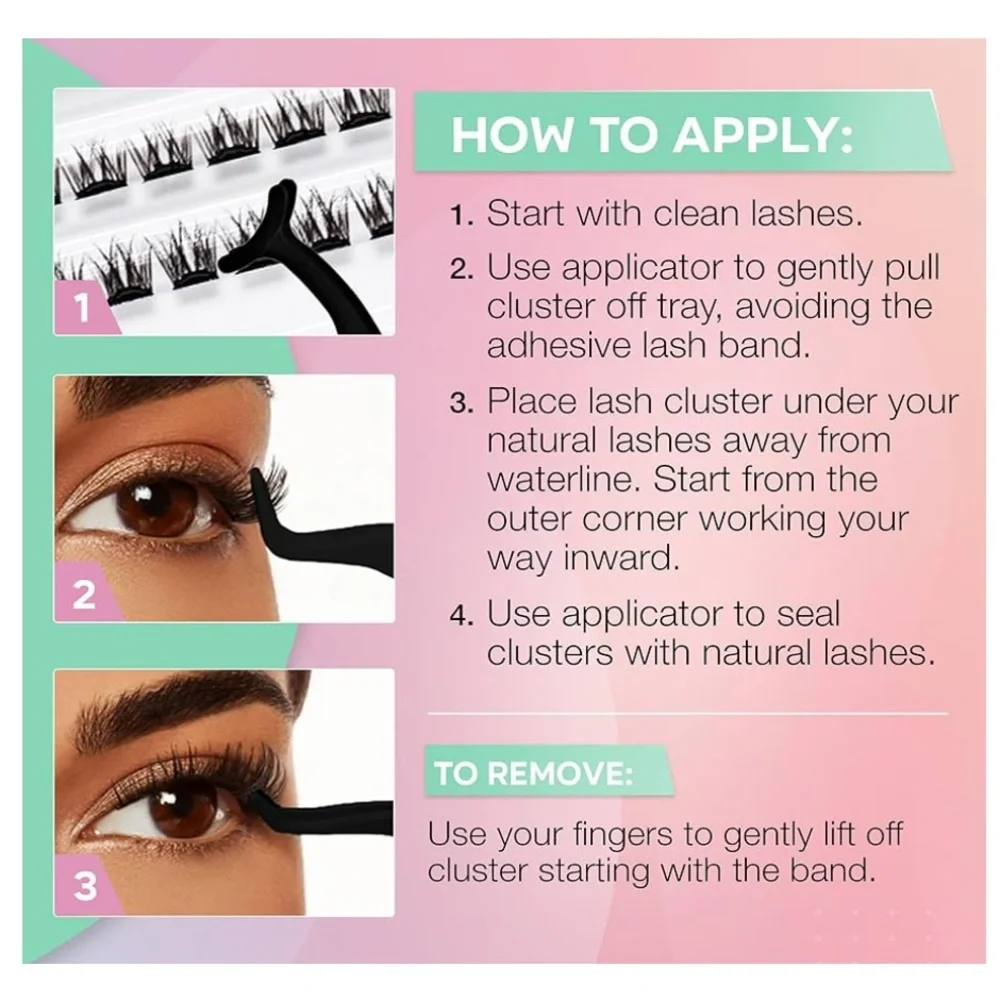 1

2

3

HOW TO APPLY:

1. Start with clean lashes.

2. Use applicator to gently pull cluster off tray, avoiding the adhesive lash band.

3. Place lash cluster under your natural lashes away from waterline. Start from the outer corner working your way inward.

4. Use applicator to seal clusters with natural lashes.

TO REMOVE:

Use your fingers to gently lift off cluster starting with the band.